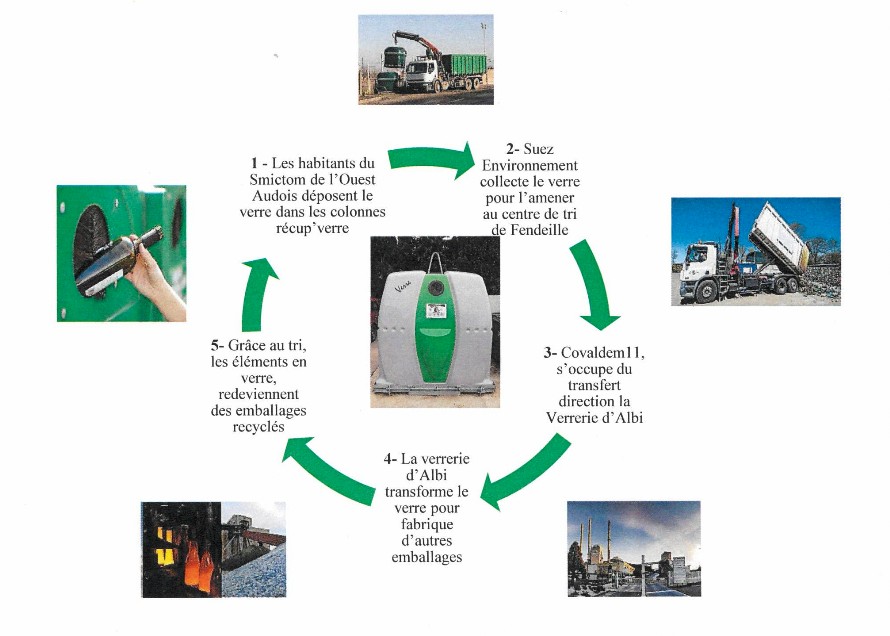 1 - Les habitants du Smictom de l'Ouest Audois déposent le verre dans les colonnes récup'verre

2- Suez Environnement collecte le verre pour l'amener au centre de tri de Fendeille

Verre

3- Covaldem11, s'occupe du transfert direction la Verrerie d'Albi

4- La verrerie d'Albi transforme le verre pour fabrique d'autres emballages

5- Grâce au tri, les éléments en verre, redeviennent des emballages recyclés